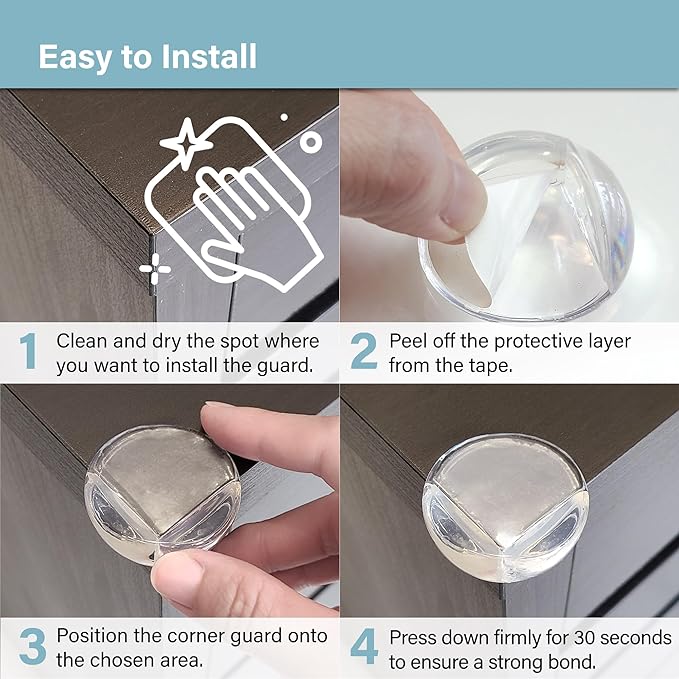 Easy to Install

1 Clean and dry the spot where you want to install the guard.

2 Peel off the protective layer from the tape.

3 Position the corner guard onto the chosen area.

4 Press down firmly for 30 seconds to ensure a strong bond.