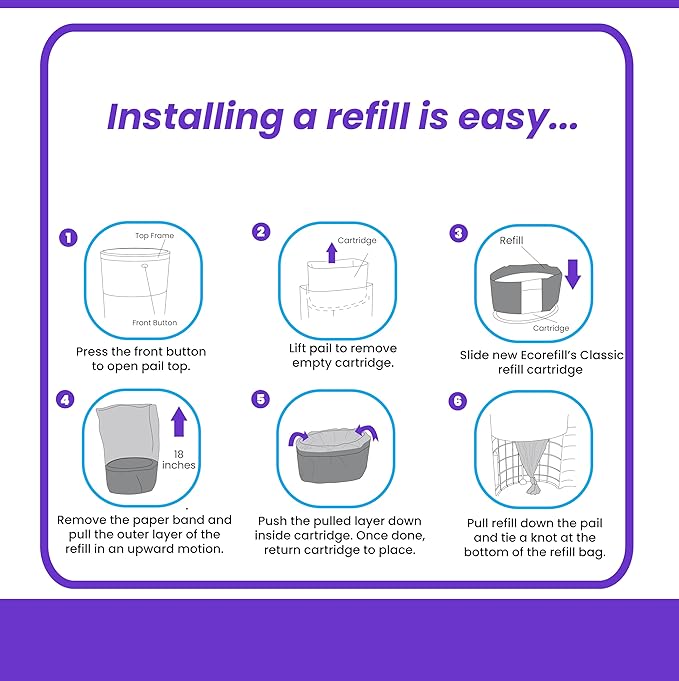 Installing a refill is easy...

1
Top Frame
Front Button
Press the front button to open pail top.

2
Cartridge
Lift pail to remove empty cartridge.

3
Refill
Cartridge
Slide new Ecorefill's Classic refill cartridge

4
18 inches
Remove the paper band and pull the outer layer of the refill in an upward motion.

5
Push the pulled layer down inside cartridge. Once done, return cartridge to place.

6
Pull refill down the pail and tie a knot at the bottom of the refill bag.