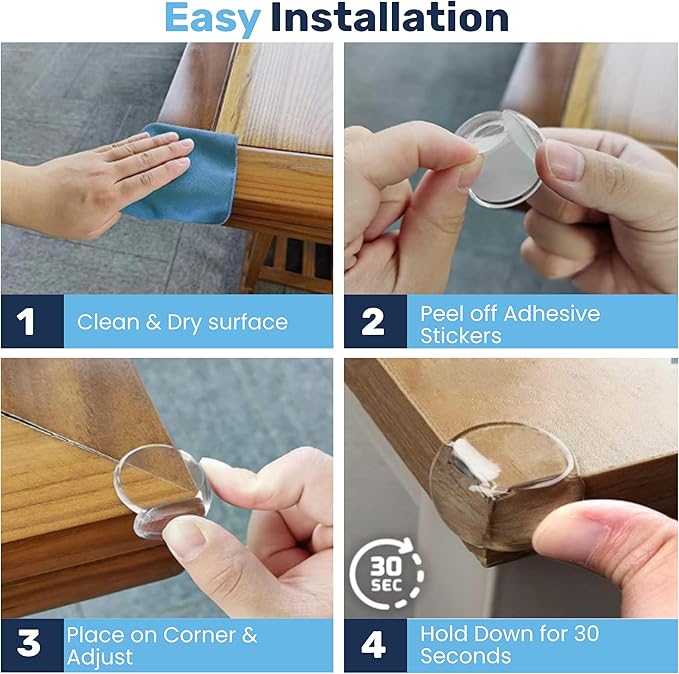 Easy Installation

1 Clean & Dry surface

2 Peel off Adhesive Stickers

3 Place on Corner & Adjust

30 SEC

4 Hold Down for 30 Seconds