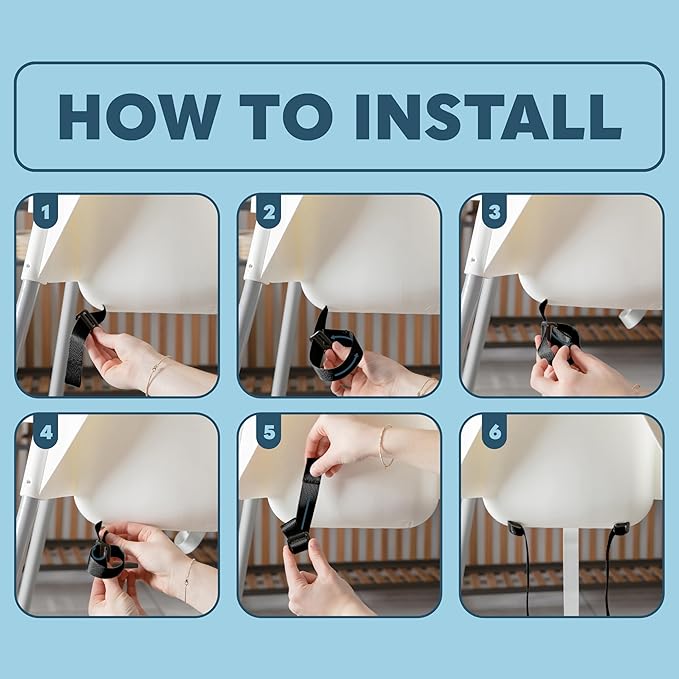 HOW TO INSTALL

1

2

3

4

5

6