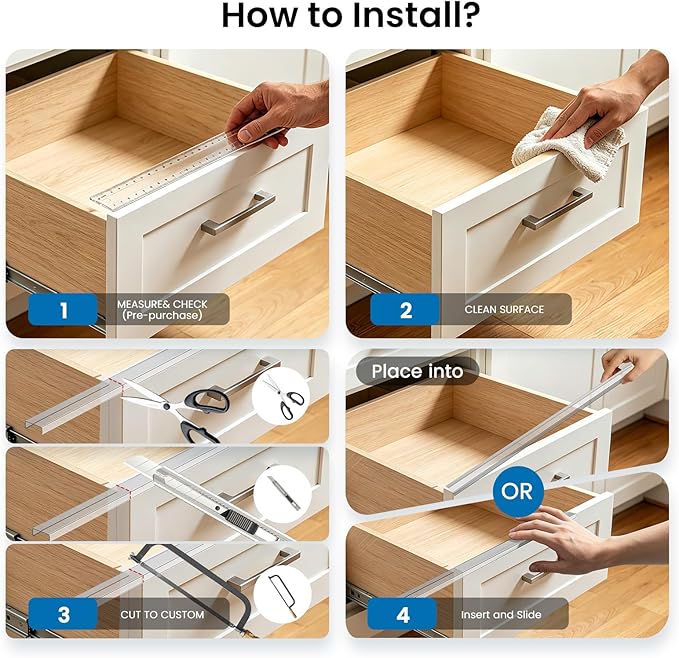 How to Install?

1 MEASURE& CHECK
(Pre-purchase)

2 CLEAN SURFACE

3 CUT TO CUSTOM

Place into

OR

4 Insert and Slide