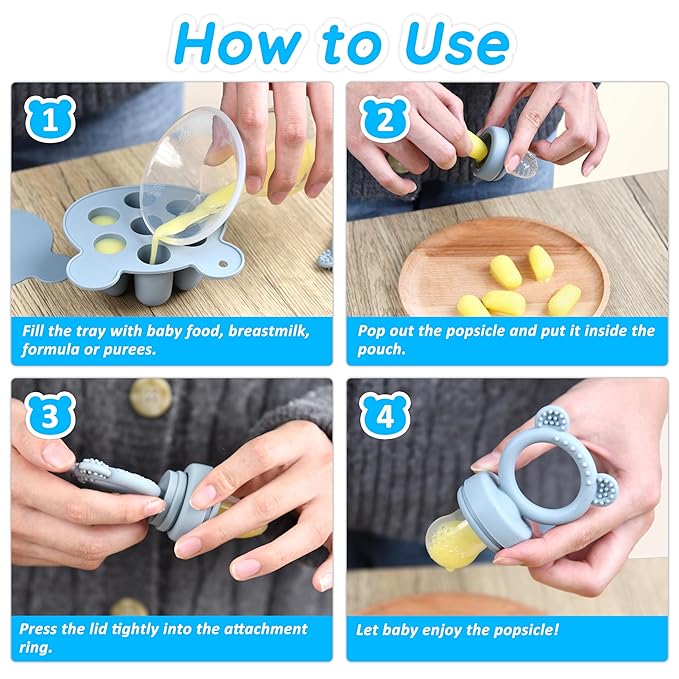 How to Use

1

Fill the tray with baby food, breastmilk, formula or purees.

2

Pop out the popsicle and put it inside the pouch.

3

Press the lid tightly into the attachment ring.

4

Let baby enjoy the popsicle!