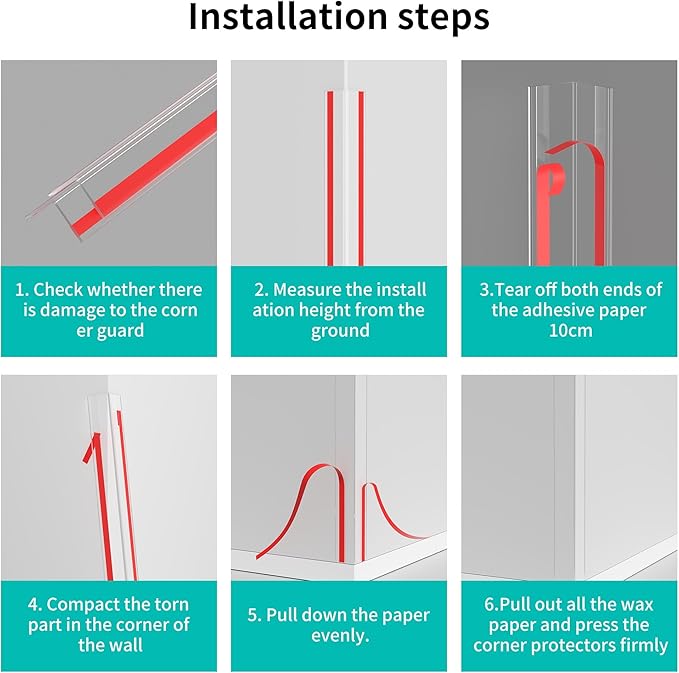 Installation steps

1. Check whether there is damage to the corn er guard

2. Measure the install ation height from the ground

3.Tear off both ends of the adhesive paper 10cm

4. Compact the torn part in the corner of the wall

5. Pull down the paper evenly.

6.Pull out all the wax paper and press the corner protectors firmly