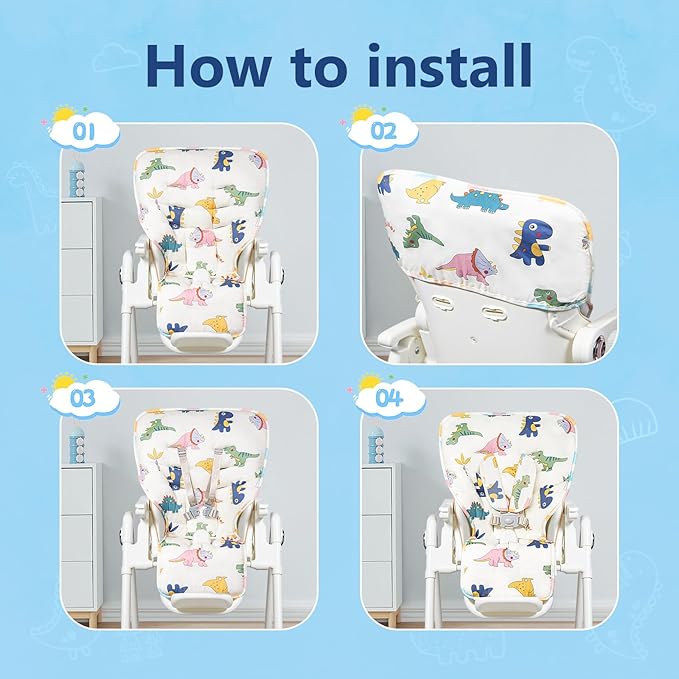 How to install

01

02

03

04