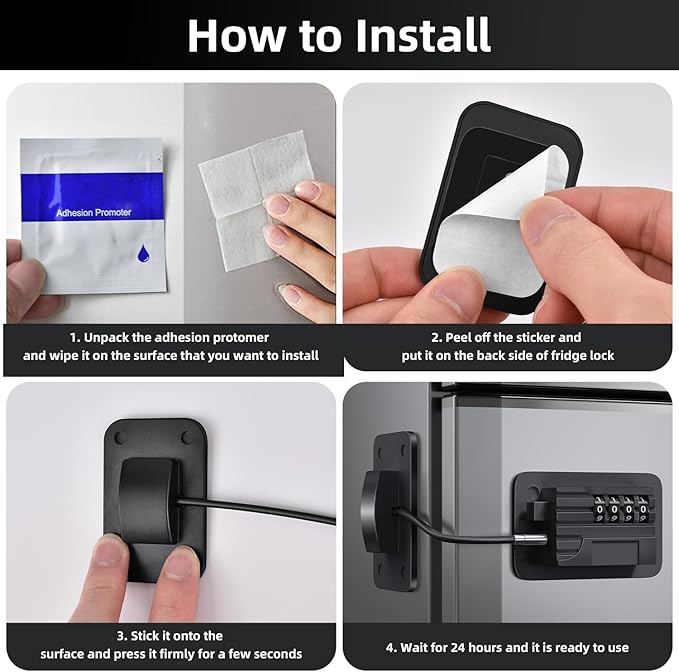 How to Install

Adhesion Promoter

1. Unpack the adhesion protomer and wipe it on the surface that you want to install

2. Peel off the sticker and put it on the back side of fridge lock

3. Stick it onto the surface and press it firmly for a few seconds

0 0 0 0

4. Wait for 24 hours and it is ready to use