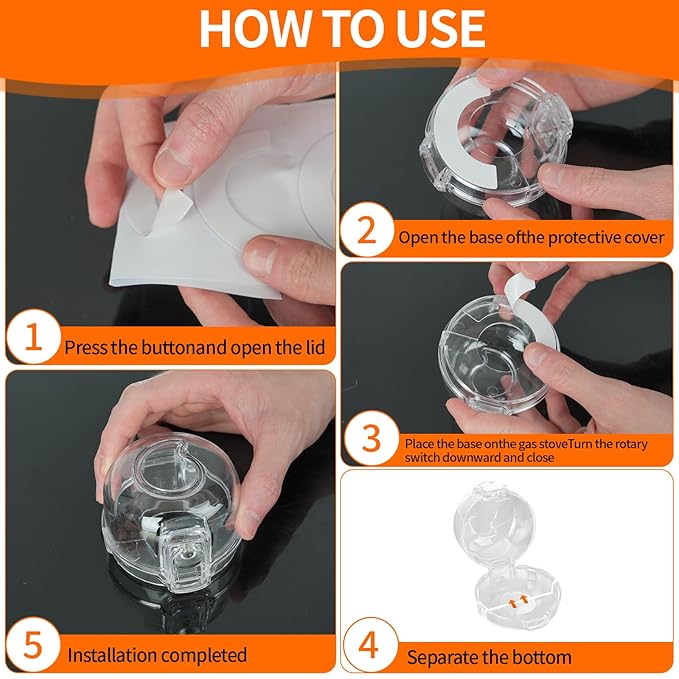 HOW TO USE

1 Press the buttonand open the lid

5 Installation completed

2 Open the base ofthe protective cover

3 Place the base onthe gas stoveTurn the rotary switch downward and close

4 Separate the bottom