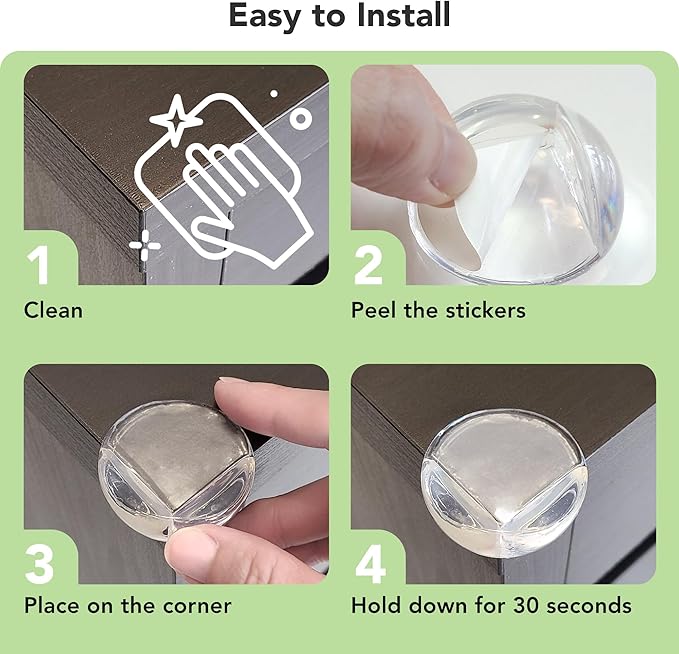 Easy to Install

1
Clean

2
Peel the stickers

3
Place on the corner

4
Hold down for 30 seconds