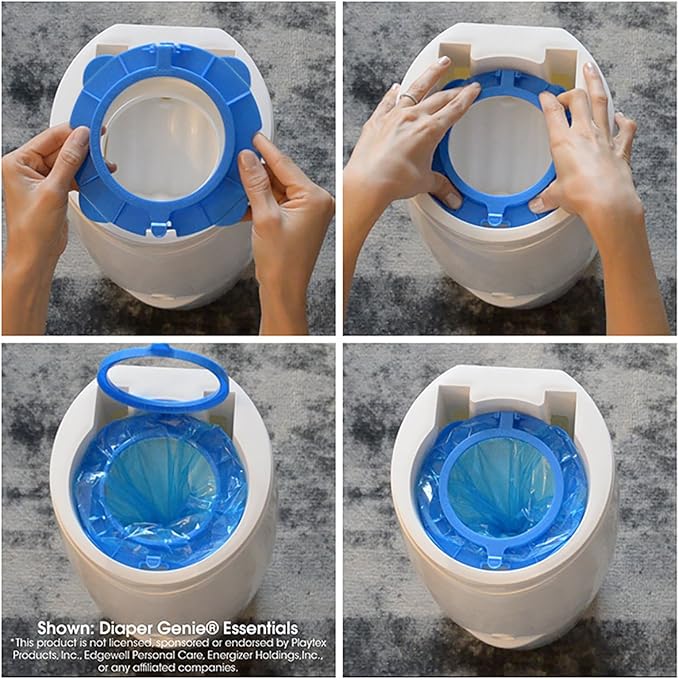 Shown: Diaper Genie® Essentials

*This product is not licensed, sponsored or endorsed by Playtex Products, Inc., Edgewell Personal Care, Energizer Holdings,Inc., or any affiliated companies.