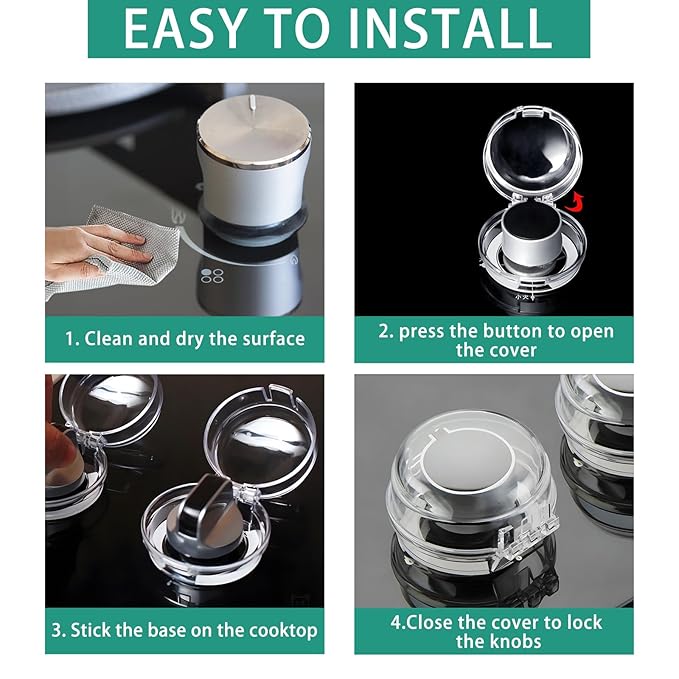 EASY TO INSTALL

1. Clean and dry the surface

小火

2. press the button to open the cover

3. Stick the base on the cooktop

4.Close the cover to lock the knobs