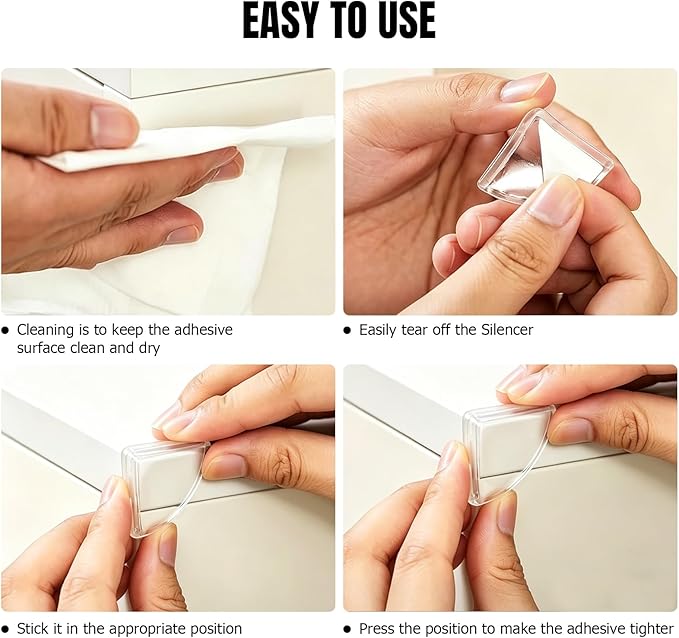 EASY TO USE

• Cleaning is to keep the adhesive surface clean and dry

• Easily tear off the Silencer

• Stick it in the appropriate position

• Press the position to make the adhesive tighter