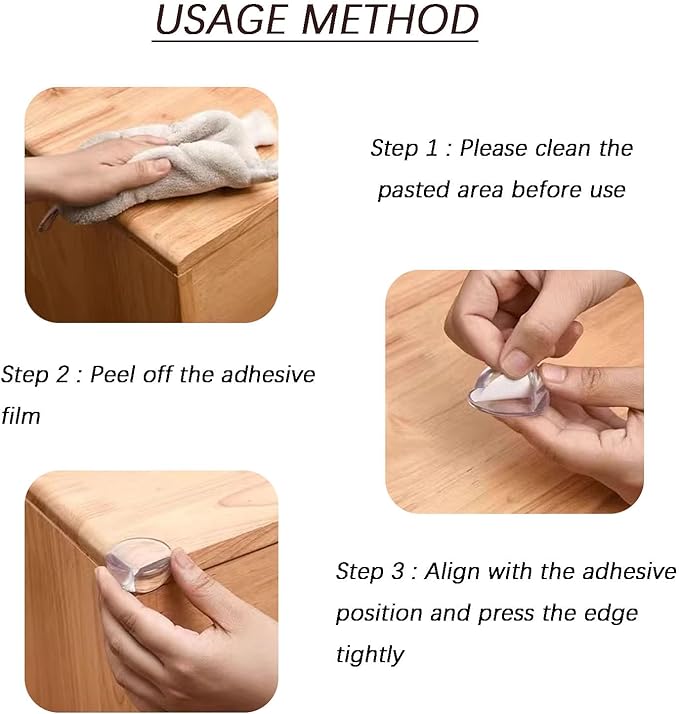 USAGE METHOD

Step 1 : Please clean the pasted area before use

Step 2 : Peel off the adhesive film

Step 3 : Align with the adhesive position and press the edge tightly