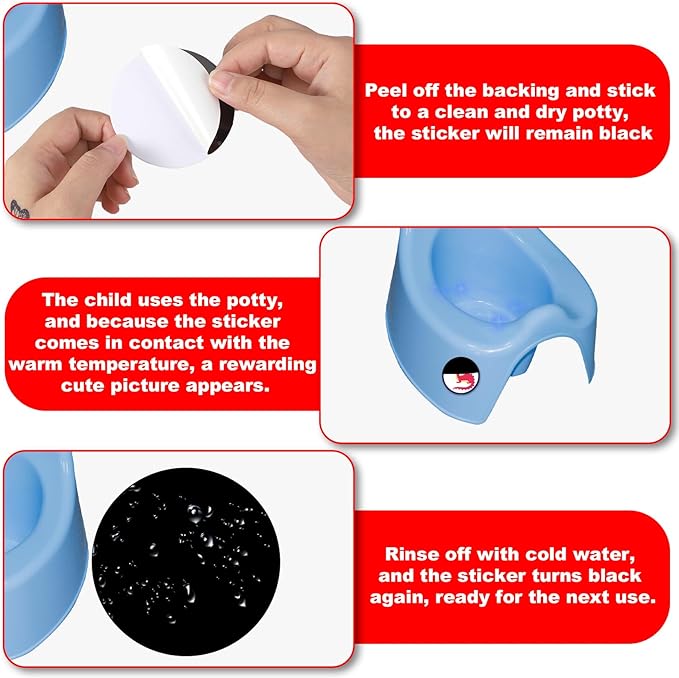 Peel off the backing and stick to a clean and dry potty, the sticker will remain black

The child uses the potty, and because the sticker comes in contact with the warm temperature, a rewarding cute picture appears.

Rinse off with cold water, and the sticker turns black again, ready for the next use.