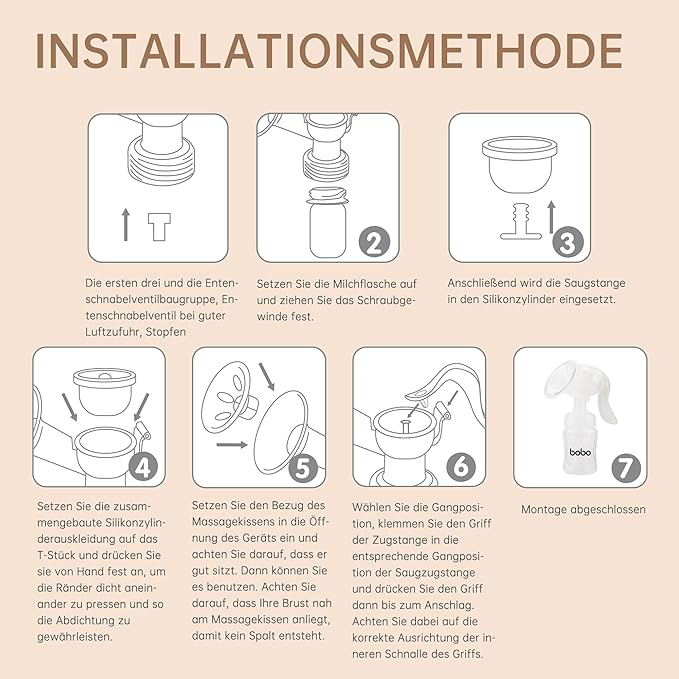 INSTALLATIONSMETHODE

Die ersten drei und die Entenschnabelventilbaugruppe, Entenschnabelventil bei guter Luftzufuhr, Stopfen

2

Setzen Sie die Milchflasche auf und ziehen Sie das Schraubgewinde fest.

3

Anschließend wird die Saugstange in den Silikonzylinder eingesetzt.

4

Setzen Sie die zusammengebaute Silikonzylinderauskleidung auf das T-Stück und drücken Sie sie von Hand fest an, um die Ränder dicht aneinander zu pressen und so die Abdichtung zu gewährleisten.

5

Setzen Sie den Bezug des Massagekissens in die Öffnung des Geräts ein und achten Sie darauf, dass er gut sitzt. Dann können Sie es benutzen. Achten Sie darauf, dass Ihre Brust nah am Massagekissen anliegt, damit kein Spalt entsteht.

6

Wählen Sie die Gangposition, klemmen Sie den Griff der Zugstange in die entsprechende Gangposition der Saugzugstange und drücken Sie den Griff dann bis zum Anschlag. Achten Sie dabei auf die korrekte Ausrichtung der inneren Schnalle des Griffs.

bobo

7

Montage abgeschlossen