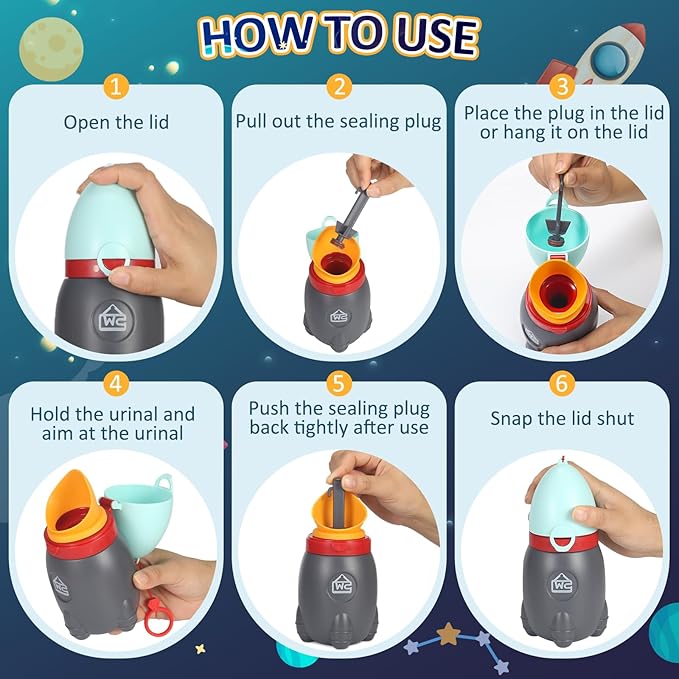 HOW TO USE

1
Open the lid

WC

2
Pull out the sealing plug

WC

3
Place the plug in the lid or hang it on the lid

4
Hold the urinal and aim at the urinal

WC

5
Push the sealing plug back tightly after use

WC

6
Snap the lid shut

WC