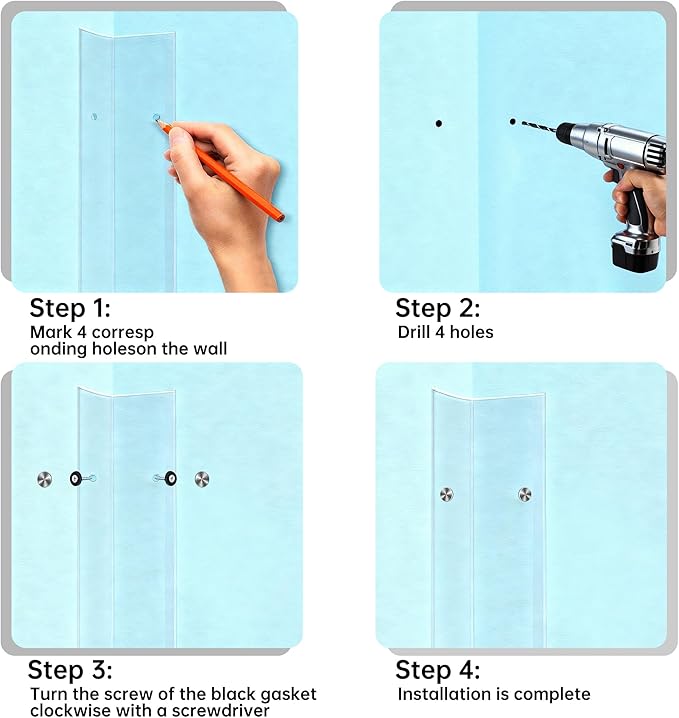 Step 1:
Mark 4 corresp onding holeson the wall

Step 2:
Drill 4 holes

Step 3:
Turn the screw of the black gasket clockwise with a screwdriver

Step 4:
Installation is complete