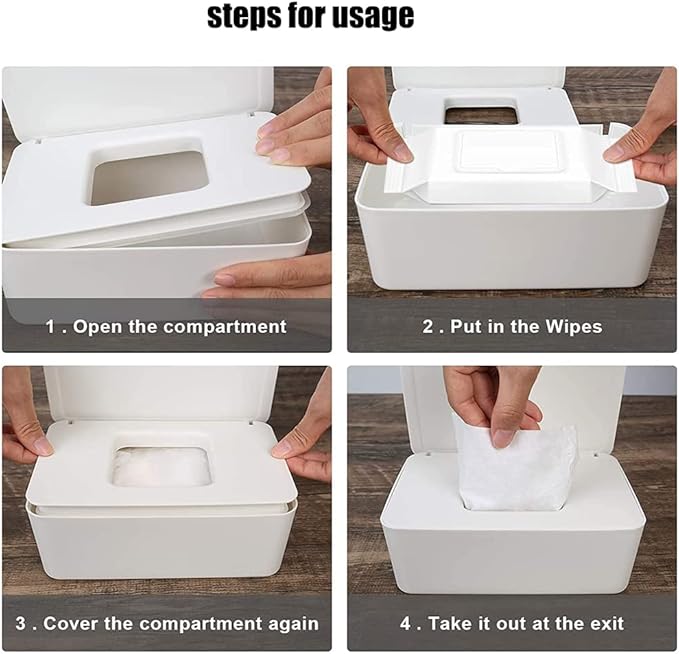 steps for usage

1 . Open the compartment

2 . Put in the Wipes

3 . Cover the compartment again

4 . Take it out at the exit