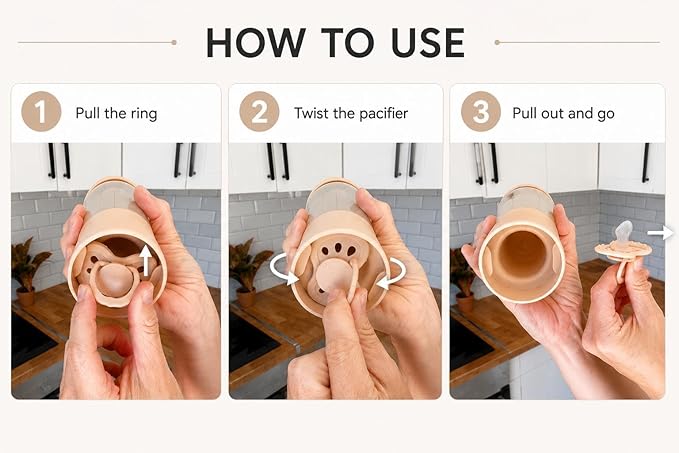 HOW TO USE

1 Pull the ring

2 Twist the pacifier

3 Pull out and go