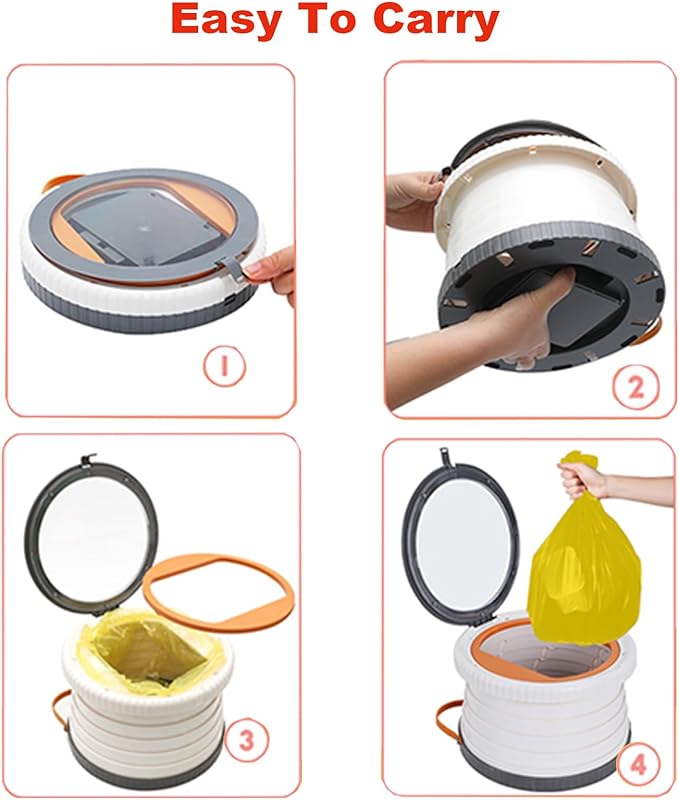 Easy To Carry

1

2

3

4