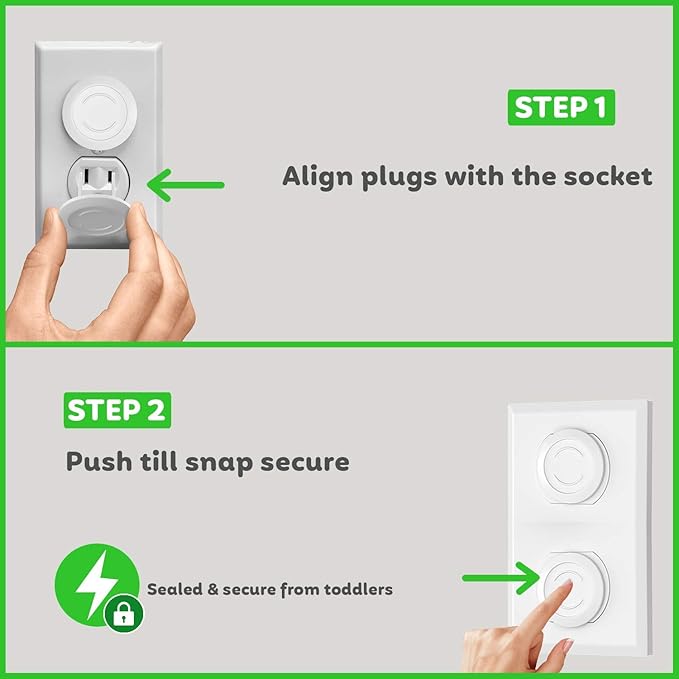 STEP 1

Align plugs with the socket

STEP 2

Push till snap secure

Sealed & secure from toddlers