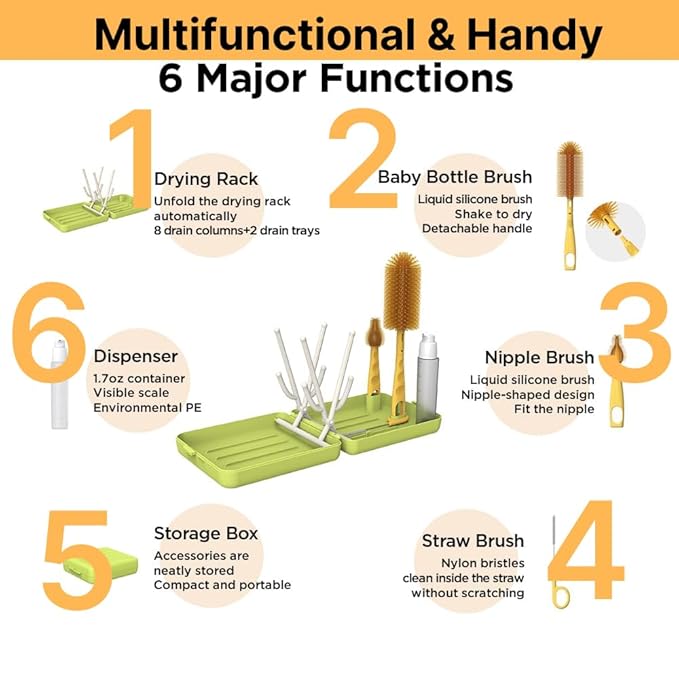 Multifunctional & Handy
6 Major Functions

1
Drying Rack
Unfold the drying rack automatically
8 drain columns+2 drain trays

2
Baby Bottle Brush
Liquid silicone brush
Shake to dry
Detachable handle

6
Dispenser
1.7oz container
Visible scale
Environmental PE

3
Nipple Brush
Liquid silicone brush
Nipple-shaped design
Fit the nipple

5
Storage Box
Accessories are neatly stored
Compact and portable

4
Straw Brush
Nylon bristles
clean inside the straw
without scratching