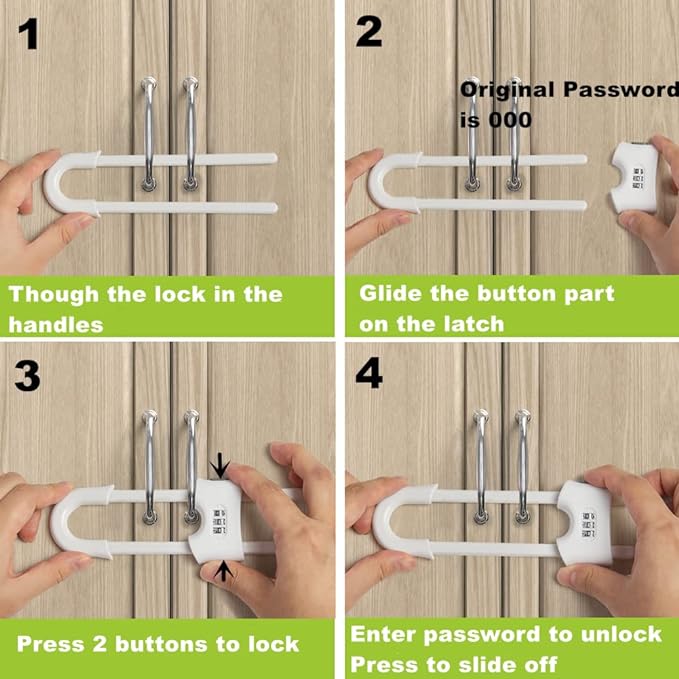 1

Though the lock in the handles

2

Original Password is 000

Glide the button part on the latch

3

Press 2 buttons to lock

4

Enter password to unlock
Press to slide off