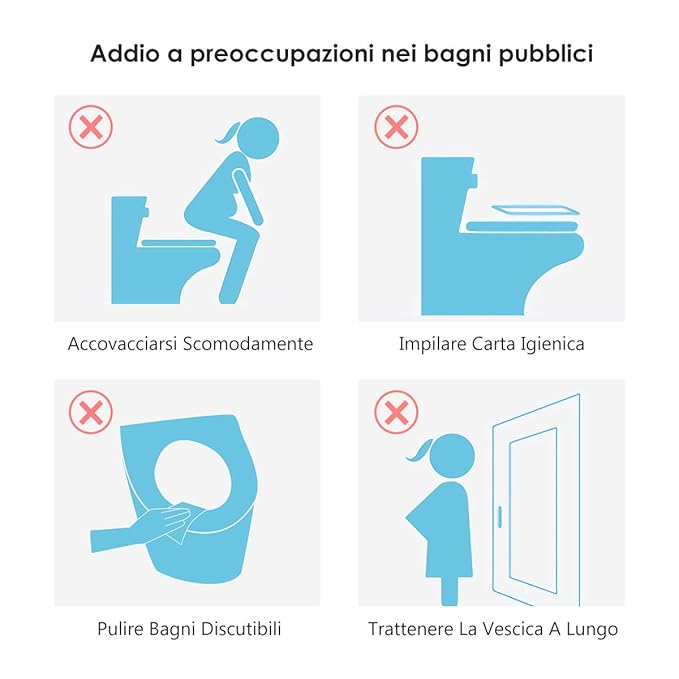 Addio a preoccupazioni nei bagni pubblici

Accovacciarsi Scomodamente

Impilare Carta Igienica

Pulire Bagni Discutibili

Trattenere La Vescica A Lungo