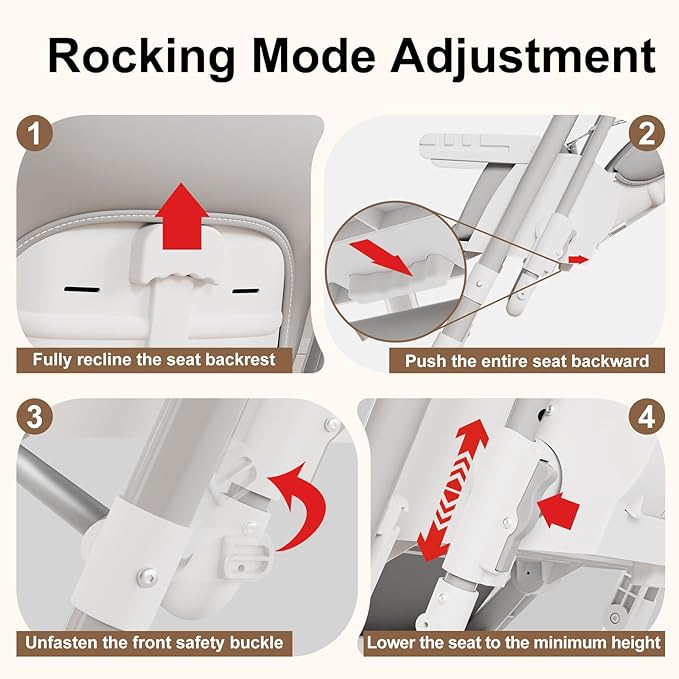 Rocking Mode Adjustment

1

Fully recline the seat backrest

2

Push the entire seat backward

3

Unfasten the front safety buckle

4

Lower the seat to the minimum height