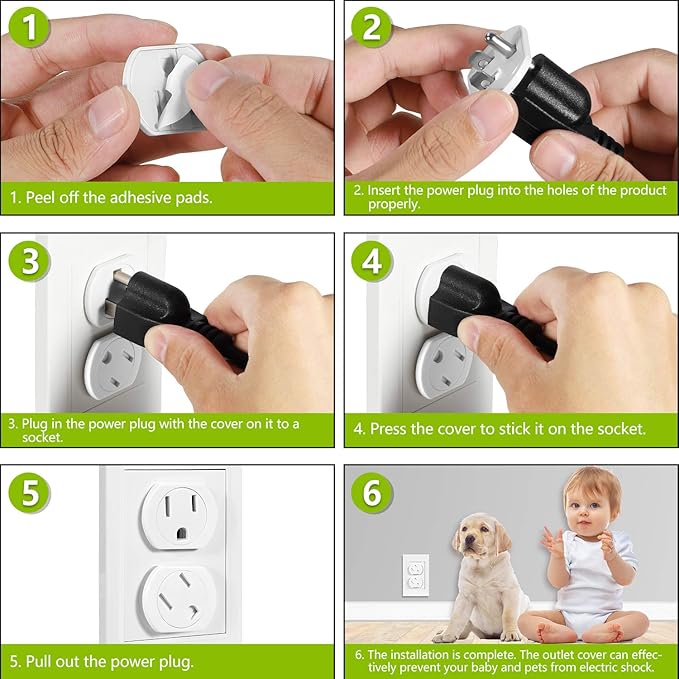 1

1. Peel off the adhesive pads.

2

2. Insert the power plug into the holes of the product properly.

3

3. Plug in the power plug with the cover on it to a socket.

4

4. Press the cover to stick it on the socket.

5

5. Pull out the power plug.

6

6. The installation is complete. The outlet cover can effectively prevent your baby and pets from electric shock.