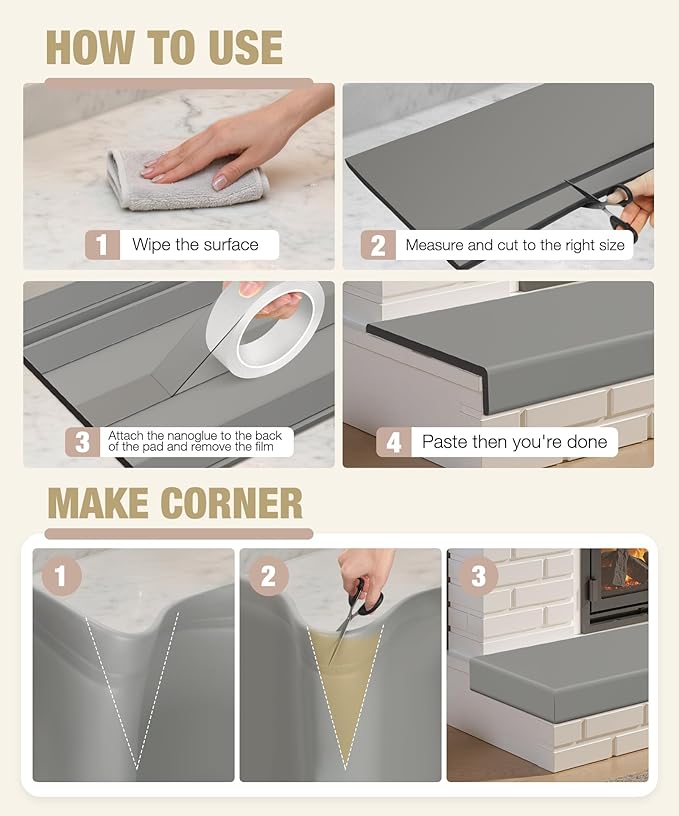 HOW TO USE

1 Wipe the surface

2 Measure and cut to the right size

3 Attach the nanoglue to the back of the pad and remove the film

4 Paste then you're done

MAKE CORNER

1

2

3